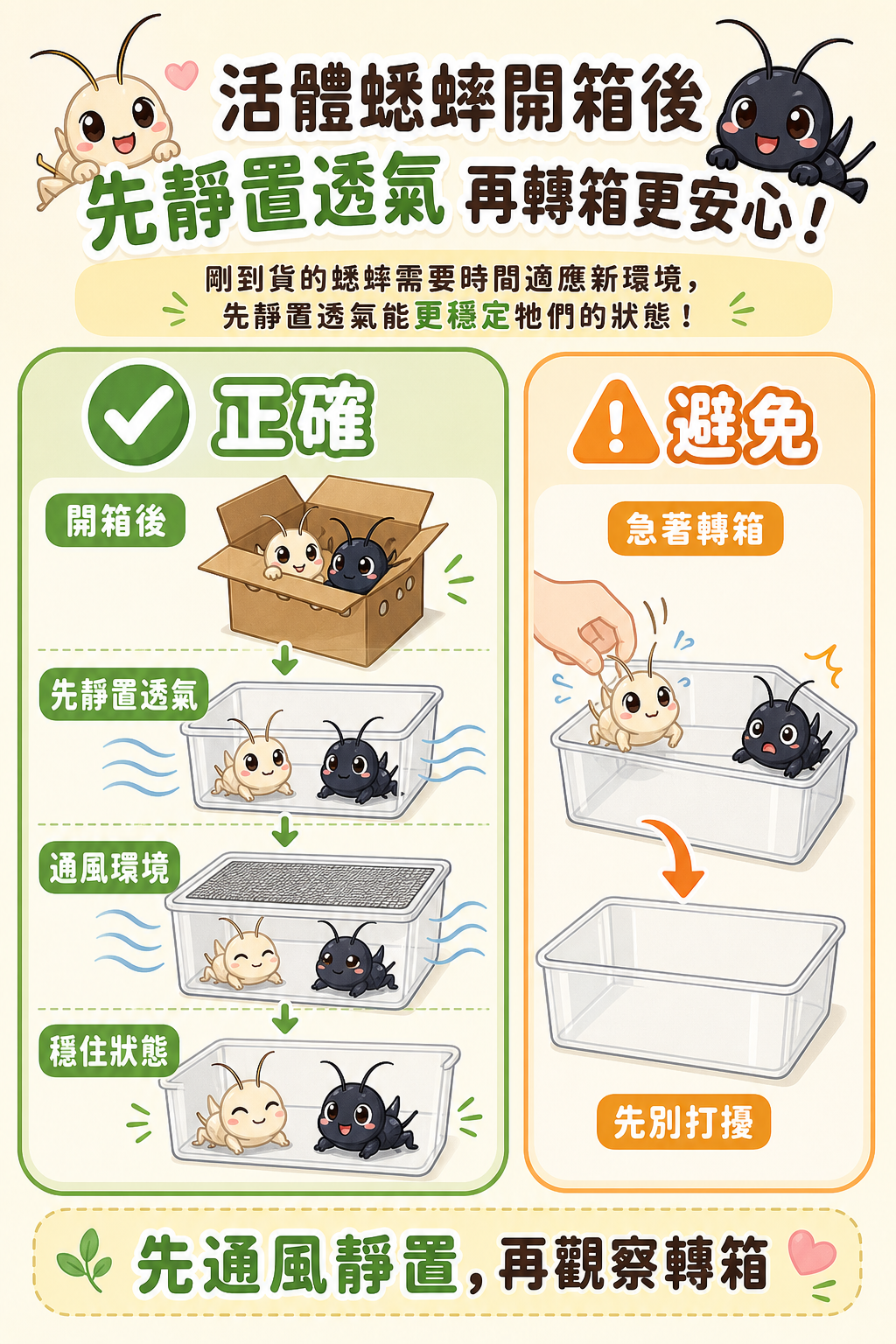 活體蟋蟀開箱後

先靜置透氣 再轉箱更安心！

剛到貨的蟋蟀需要時間適應新環境，
先靜置透氣能更穩定牠們的狀態！

正確

開箱後

先靜置透氣

通風環境

穩住狀態

避免

急著轉箱

先別打擾

先通風靜置，再觀察轉箱